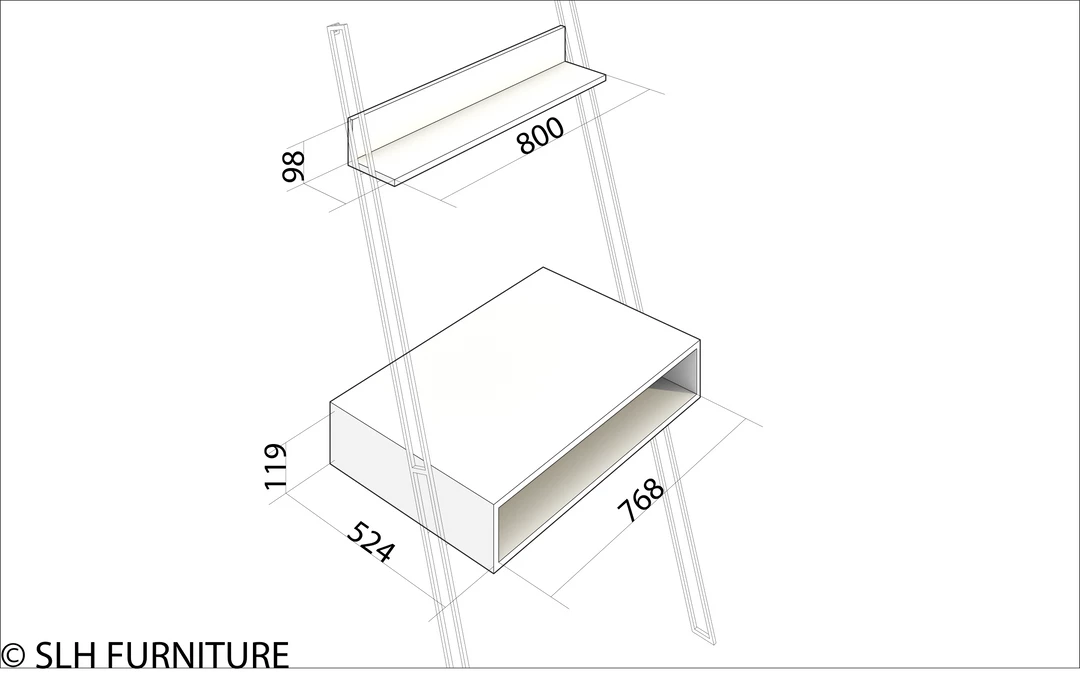 98
800
119
524
768
© SLH FURNITURE